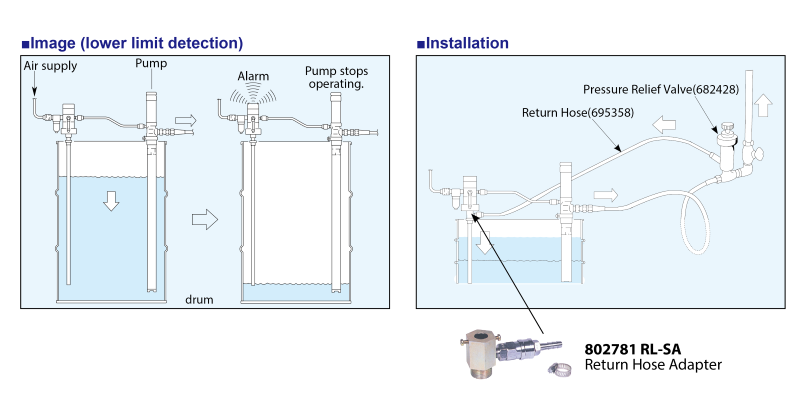 ■Image (lower limit detection)

Air supply

Pump

Alarm

Pump stops operating.

drum

■Installation

Pressure Relief Valve(682428)

Return Hose(695358)

802781 RL-SA
Return Hose Adapter